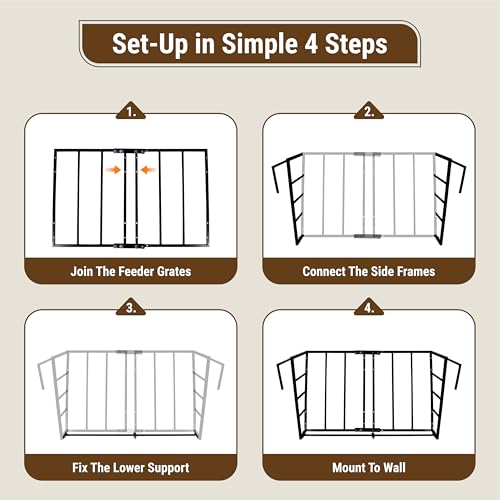 Set-Up in Simple 4 Steps

1.

Join The Feeder Grates

2.

Connect The Side Frames

3.

Fix The Lower Support

4.

Mount To Wall