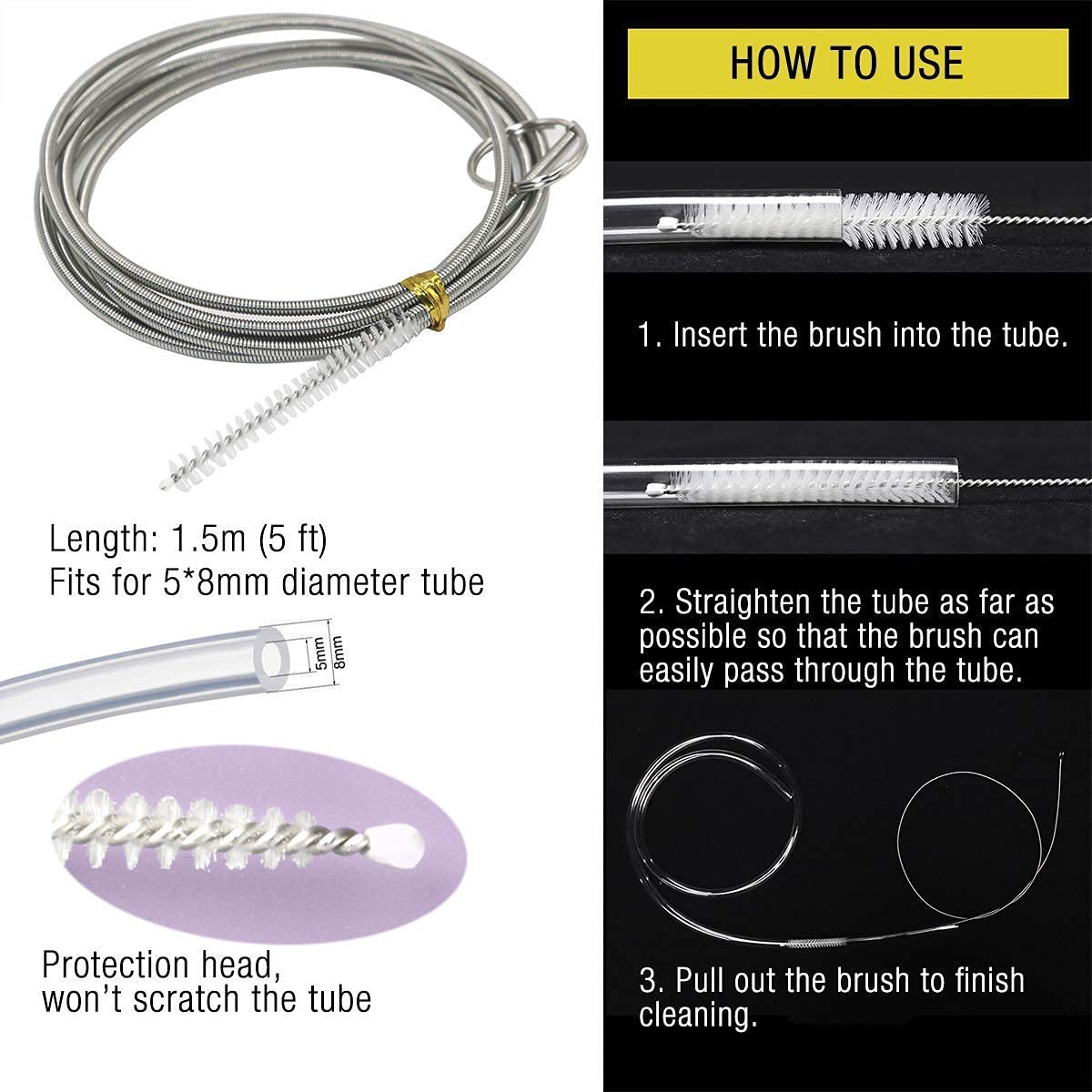 Length: 1.5m (5 ft)
Fits for 5*8mm diameter tube

5mm
8mm

Protection head,
won't scratch the tube

HOW TO USE

1. Insert the brush into the tube.

2. Straighten the tube as far as possible so that the brush can easily pass through the tube.

3. Pull out the brush to finish cleaning.