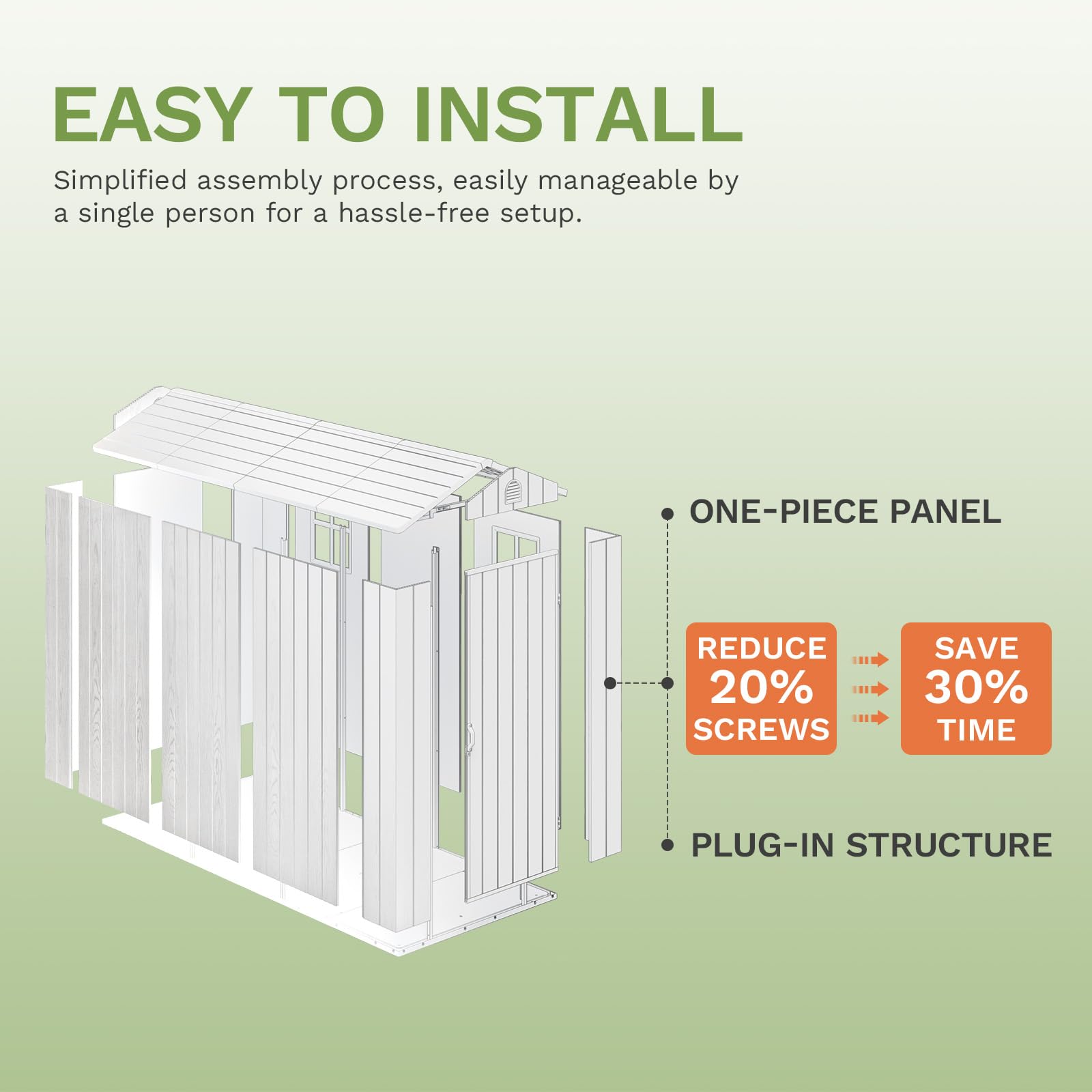 EASY TO INSTALL

Simplified assembly process, easily manageable by a single person for a hassle-free setup.

ONE-PIECE PANEL

REDUCE 20% SCREWS

SAVE 30% TIME

PLUG-IN STRUCTURE