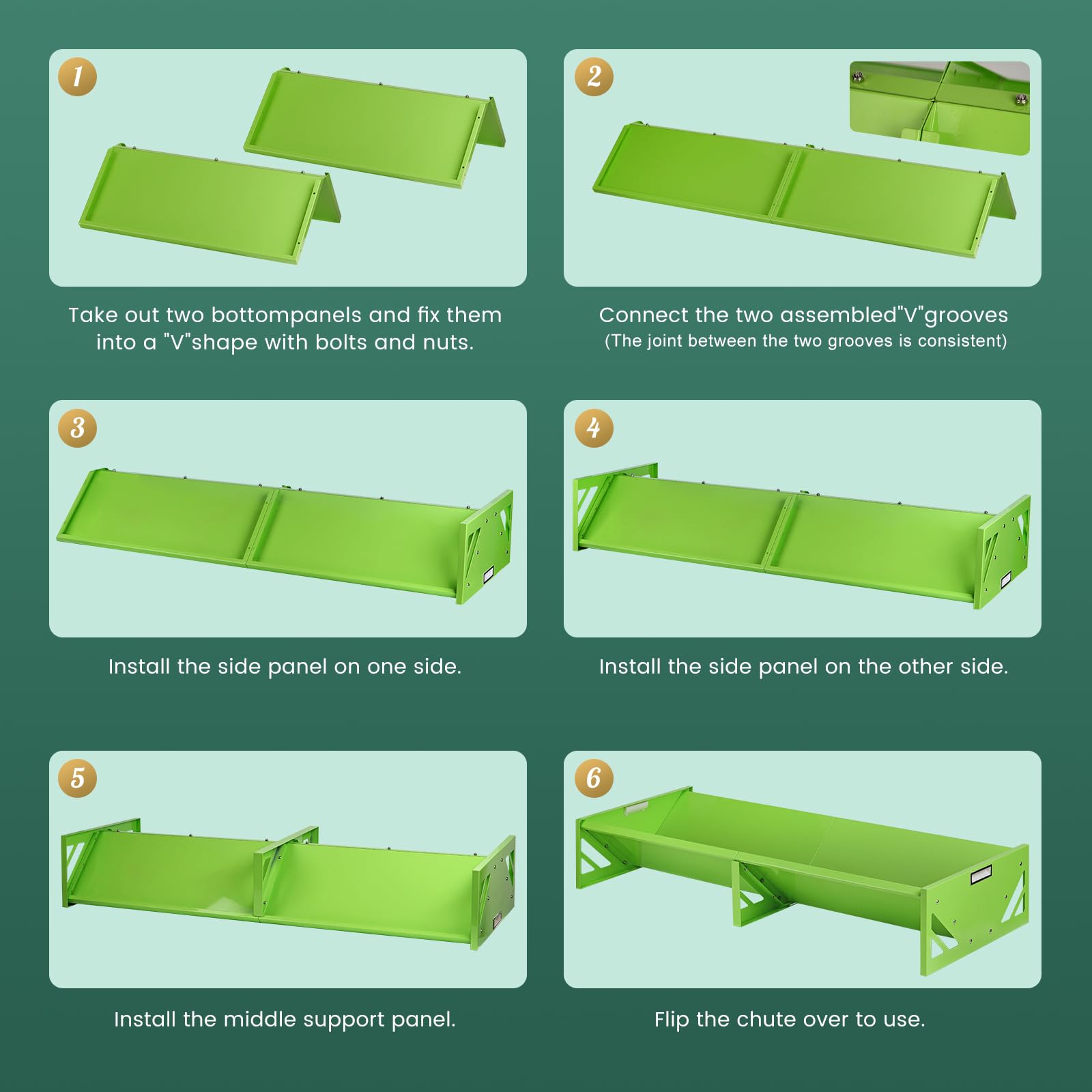 1

Take out two bottompanels and fix them into a "V"shape with bolts and nuts.

2

Connect the two assembled"V"grooves
(The joint between the two grooves is consistent)

3

Install the side panel on one side.

4

Install the side panel on the other side.

5

Install the middle support panel.

6

Flip the chute over to use.