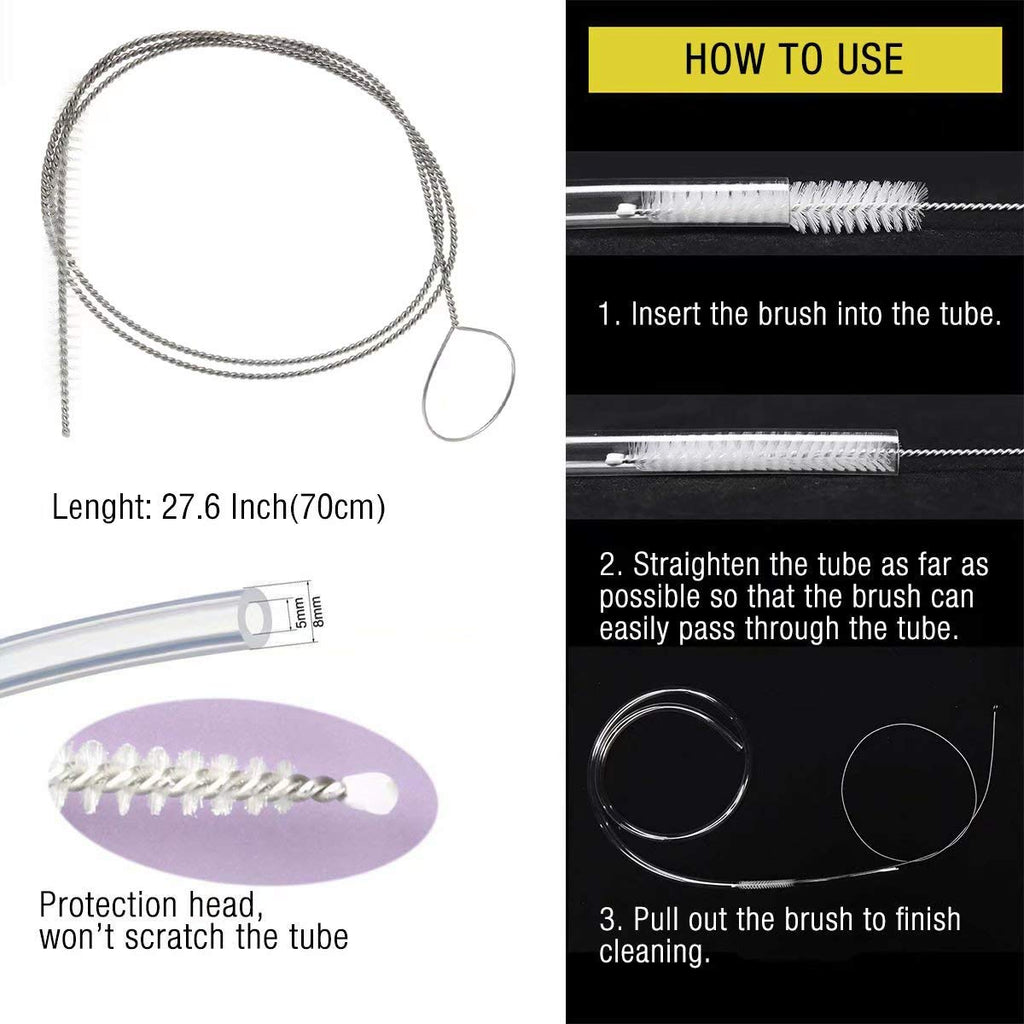 Lenght: 27.6 Inch(70cm)

5mm
8mm

Protection head,
won't scratch the tube

HOW TO USE

1. Insert the brush into the tube.

2. Straighten the tube as far as possible so that the brush can easily pass through the tube.

3. Pull out the brush to finish cleaning.