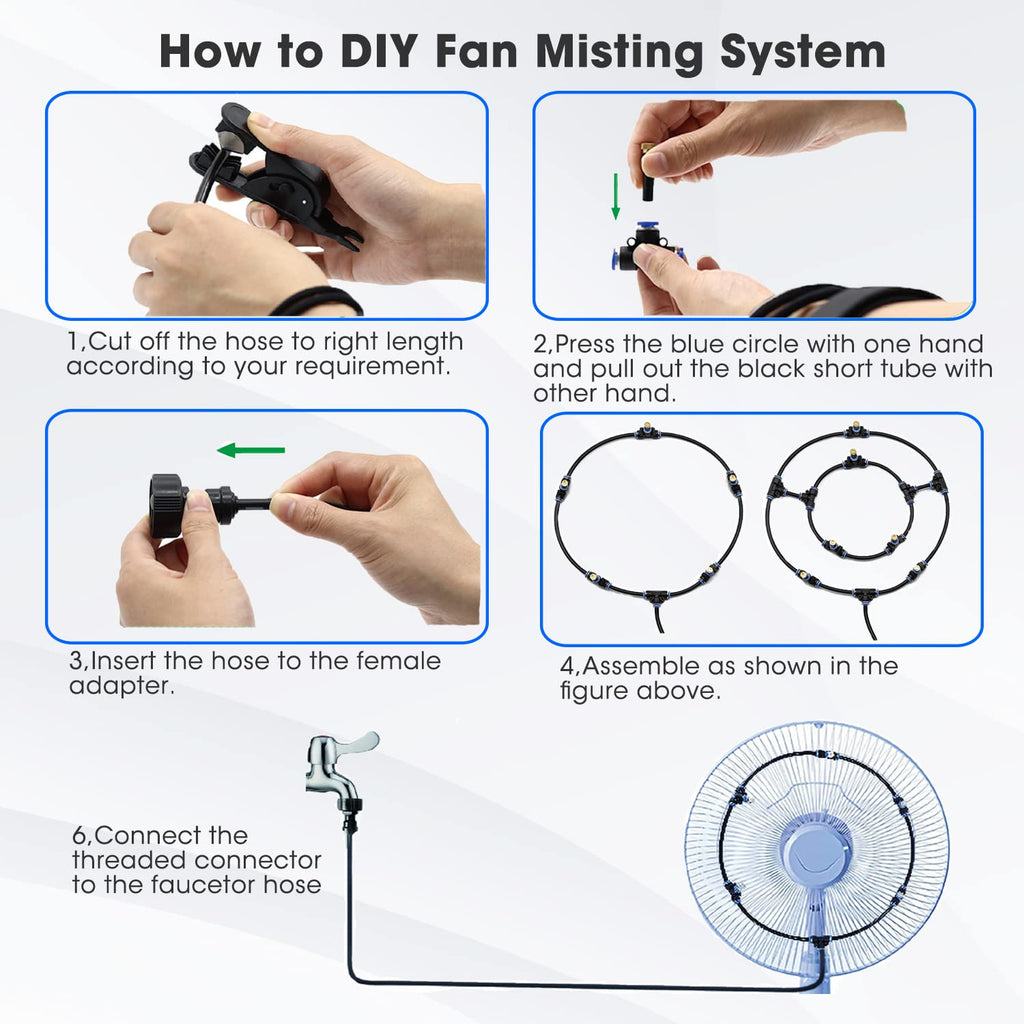 How to DIY Fan Misting System

1,Cut off the hose to right length according to your requirement.

2,Press the blue circle with one hand and pull out the black short tube with other hand.

3,Insert the hose to the female adapter.

4,Assemble as shown in the figure above.

6,Connect the threaded connector to the faucetor hose