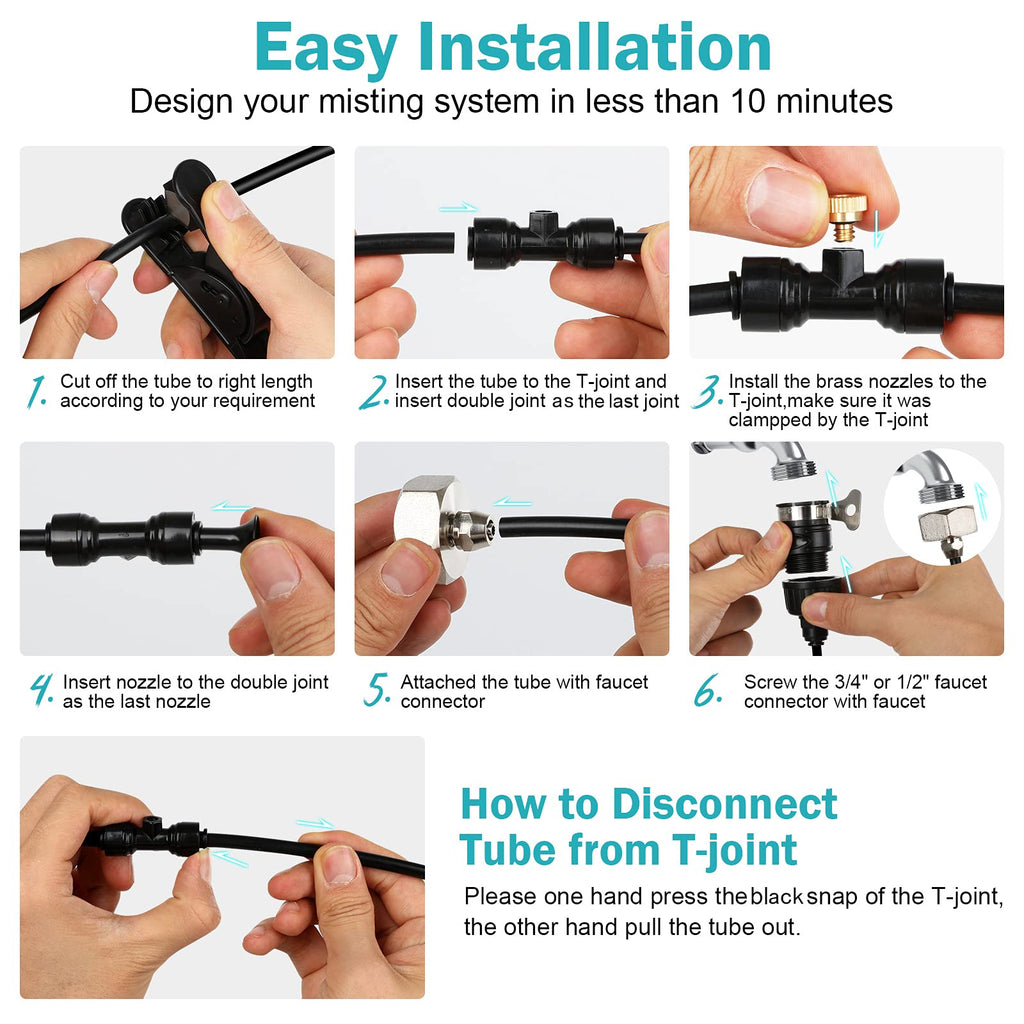 Easy Installation
Design your misting system in less than 10 minutes

1. Cut off the tube to right length according to your requirement

2. Insert the tube to the T-joint and insert double joint as the last joint

3. Install the brass nozzles to the T-joint,make sure it was clampped by the T-joint

4. Insert nozzle to the double joint as the last nozzle

5. Attached the tube with faucet connector

6. Screw the 3/4" or 1/2" faucet connector with faucet

How to Disconnect Tube from T-joint
Please one hand press the black snap of the T-joint, the other hand pull the tube out.