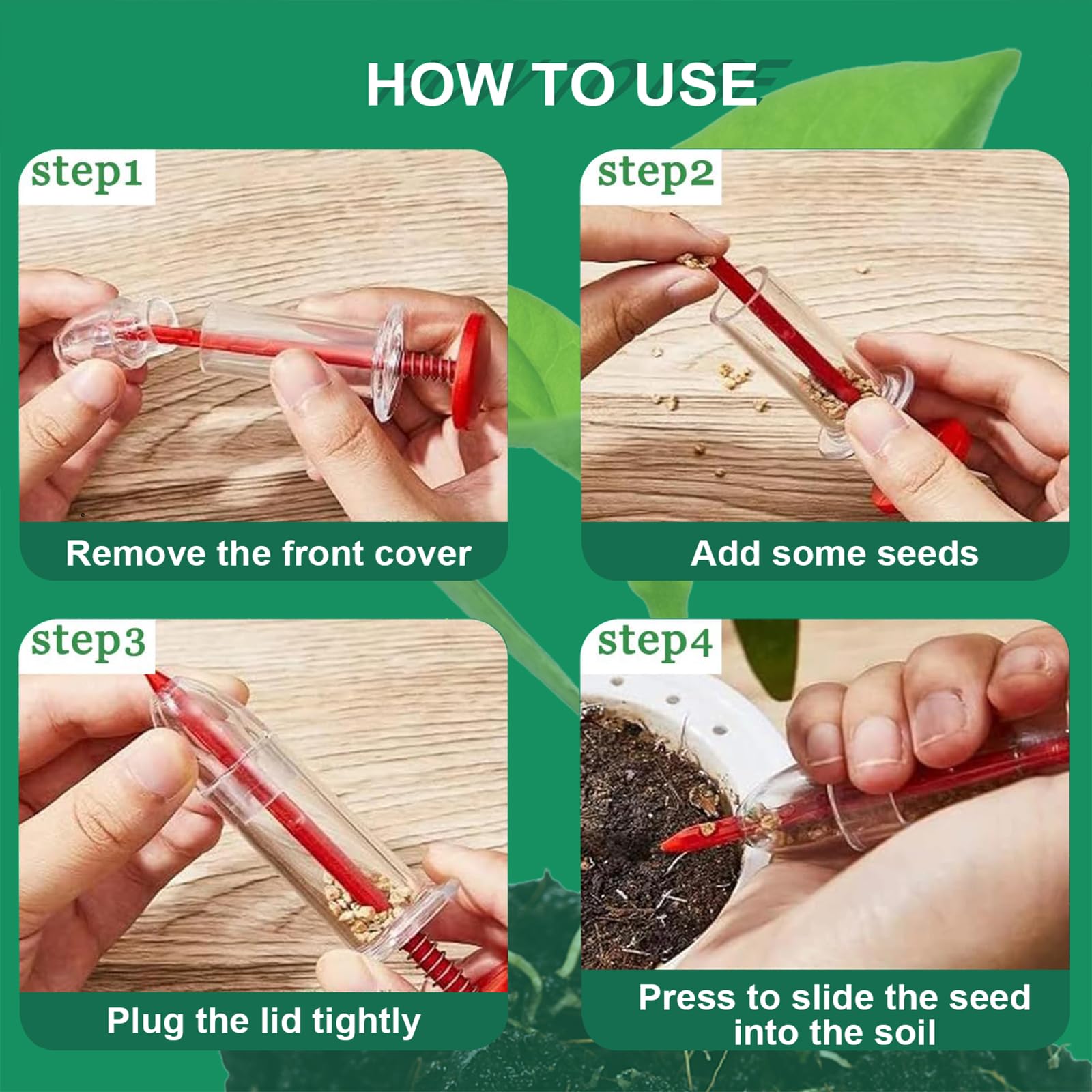 HOW TO USE

step1

Remove the front cover

step2

Add some seeds

step3

Plug the lid tightly

step4

Press to slide the seed into the soil