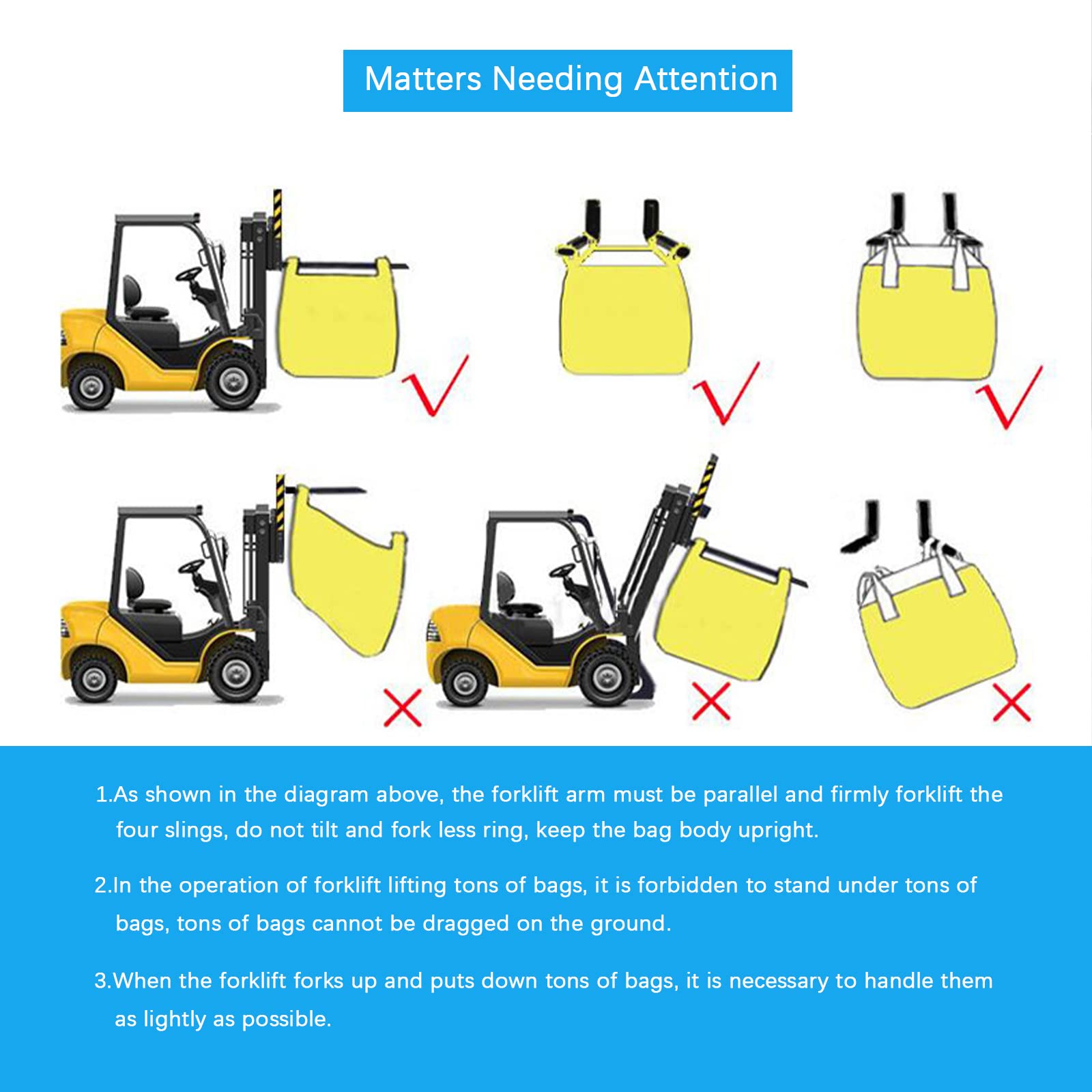 Matters Needing Attention

1.As shown in the diagram above, the forklift arm must be parallel and firmly forklift the four slings, do not tilt and fork less ring, keep the bag body upright.

2.In the operation of forklift lifting tons of bags, it is forbidden to stand under tons of bags, tons of bags cannot be dragged on the ground.

3.When the forklift forks up and puts down tons of bags, it is necessary to handle them as lightly as possible.