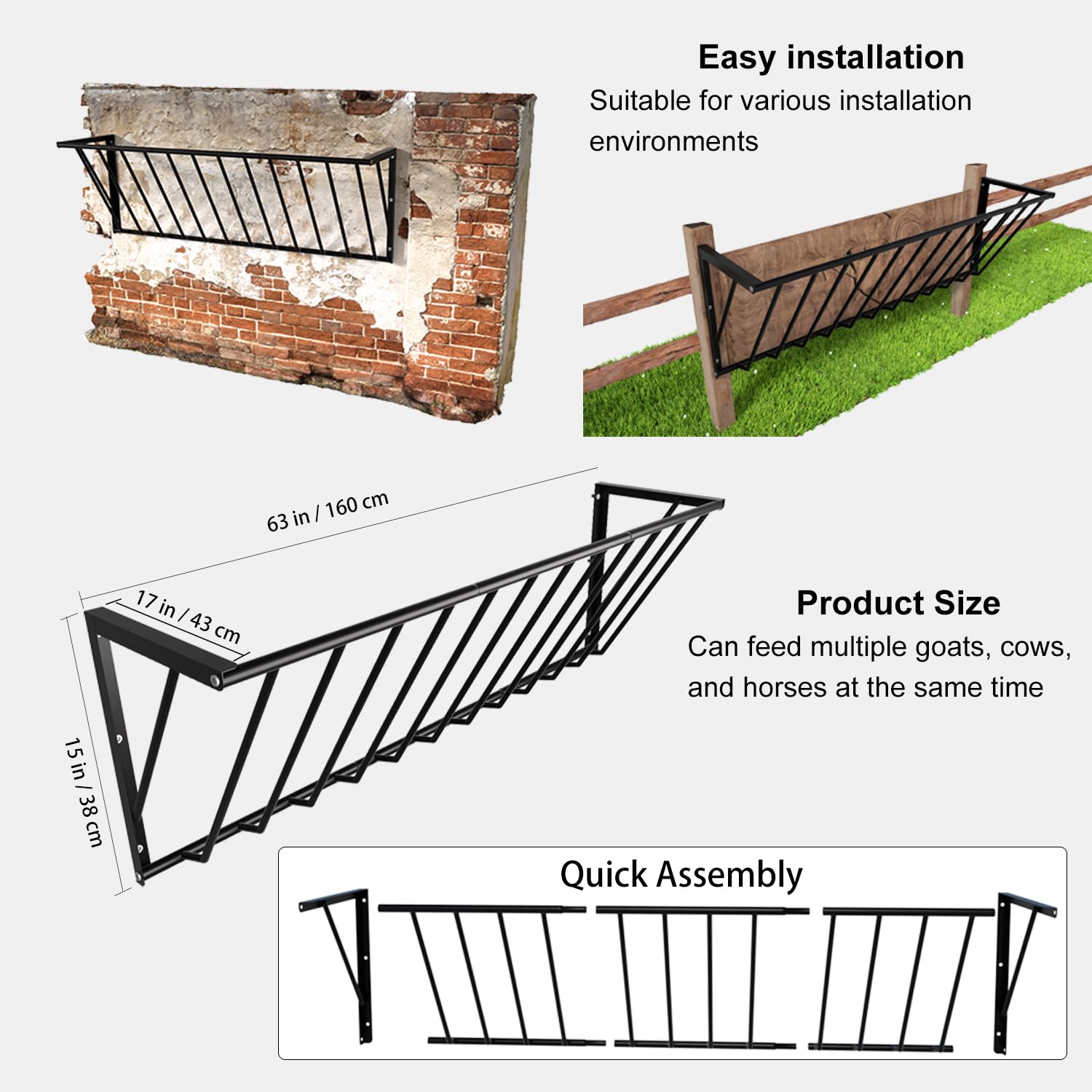 Easy installation
Suitable for various installation environments

63 in / 160 cm
17 in / 43 cm
15 in / 38 cm

Product Size
Can feed multiple goats, cows, and horses at the same time

Quick Assembly