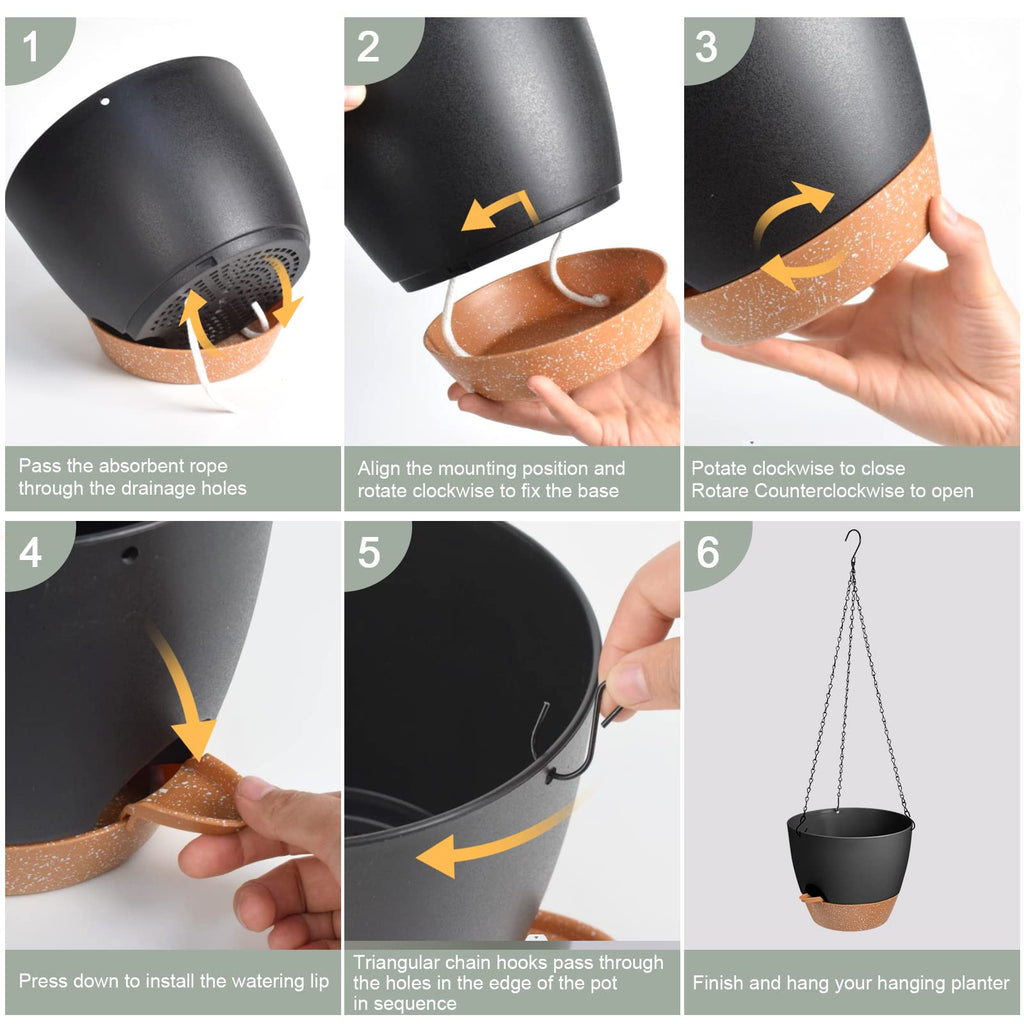 1

Pass the absorbent rope through the drainage holes

2

Align the mounting position and rotate clockwise to fix the base

3

Potate clockwise to close
Rotare Counterclockwise to open

4

Press down to install the watering lip

5

Triangular chain hooks pass through the holes in the edge of the pot in sequence

6

Finish and hang your hanging planter