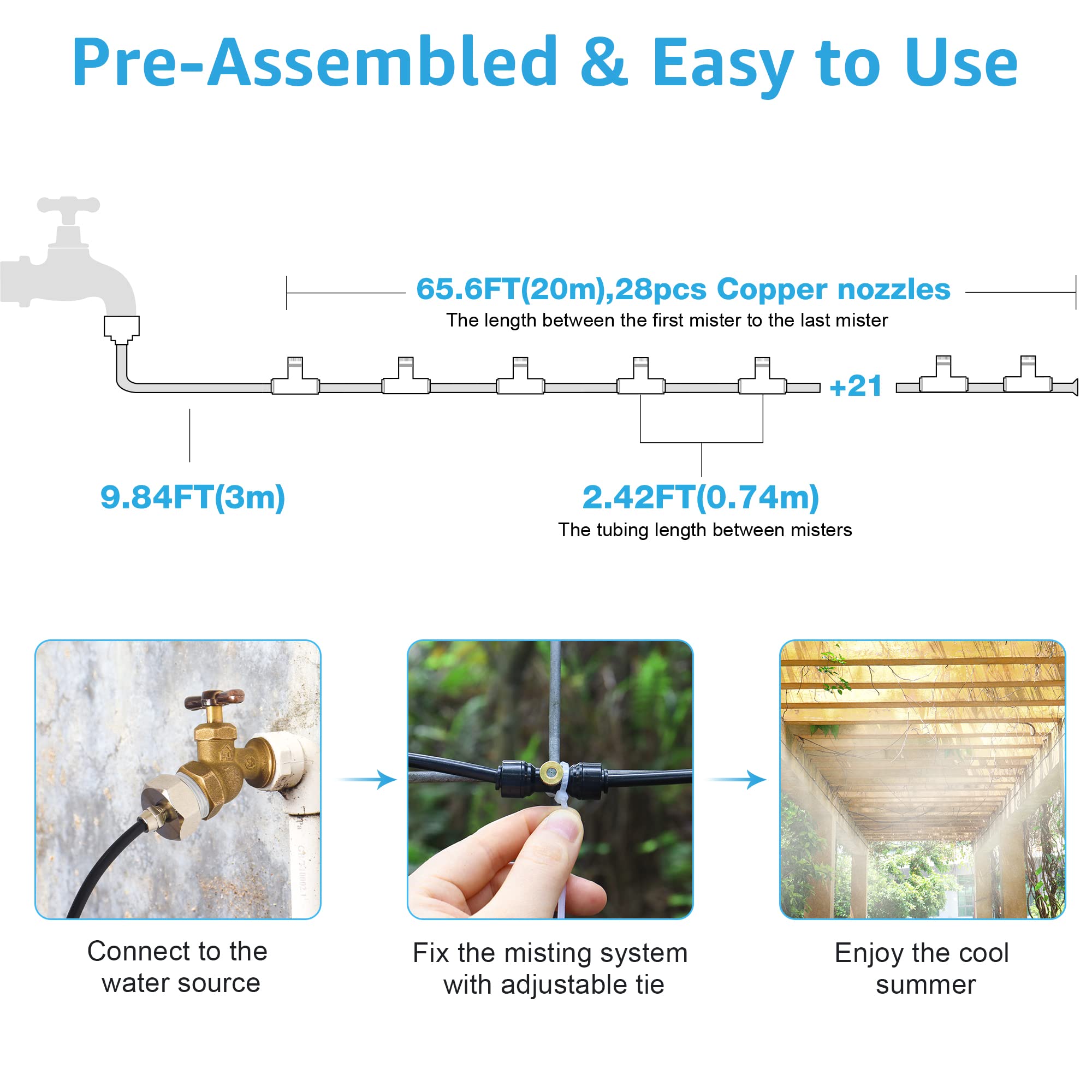 Pre-Assembled & Easy to Use

65.6FT(20m),28pcs Copper nozzles
The length between the first mister to the last mister

+21

9.84FT(3m)

2.42FT(0.74m)
The tubing length between misters

Connect to the water source

Fix the misting system with adjustable tie

Enjoy the cool summer