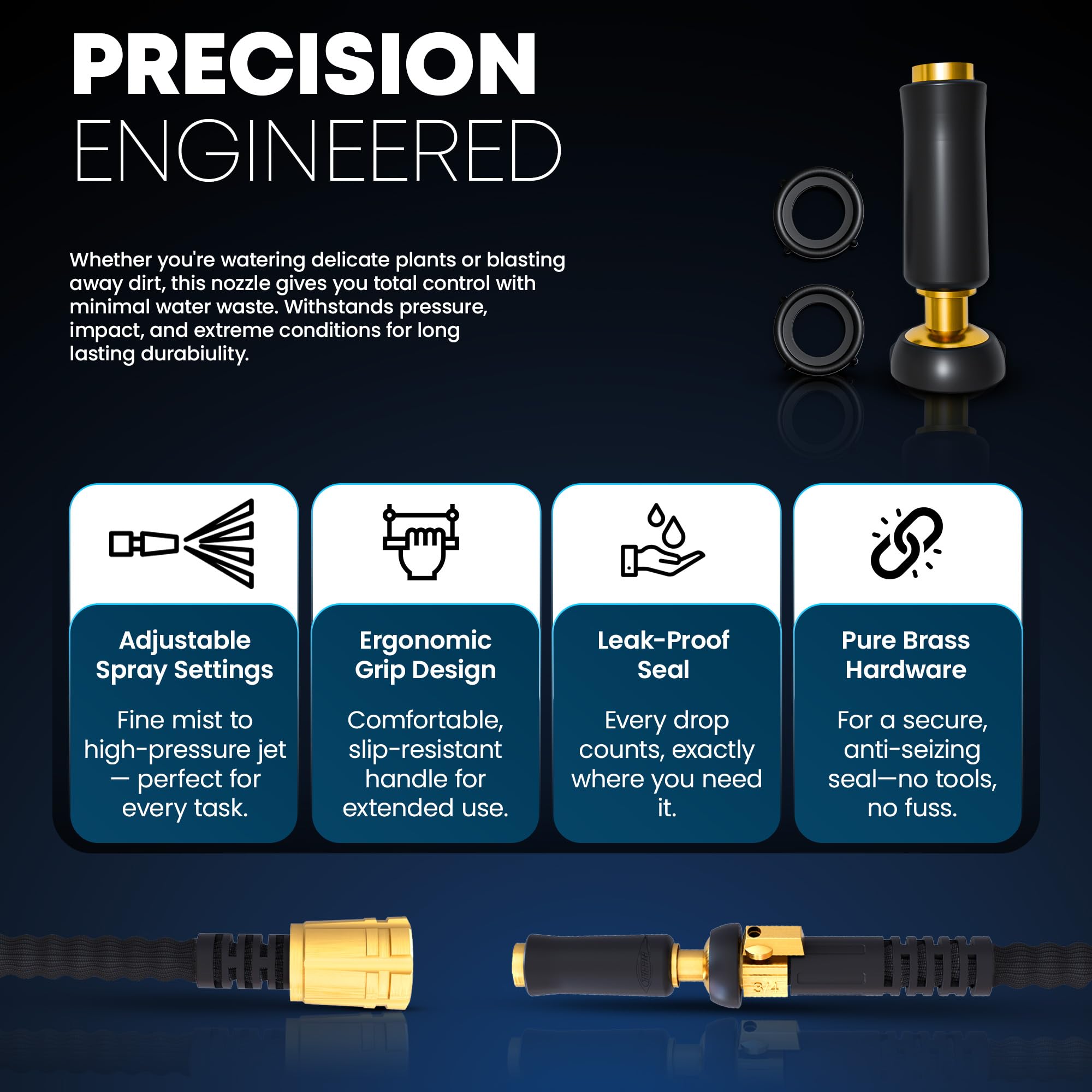 PRECISION ENGINEERED

Whether you're watering delicate plants or blasting away dirt, this nozzle gives you total control with minimal water waste. Withstands pressure, impact, and extreme conditions for long lasting durabiulity.

Adjustable Spray Settings

Fine mist to high-pressure jet — perfect for every task.

Ergonomic Grip Design

Comfortable, slip-resistant handle for extended use.

Leak-Proof Seal

Every drop counts, exactly where you need it.

Pure Brass Hardware

For a secure, anti-seizing seal—no tools, no fuss.

3/4