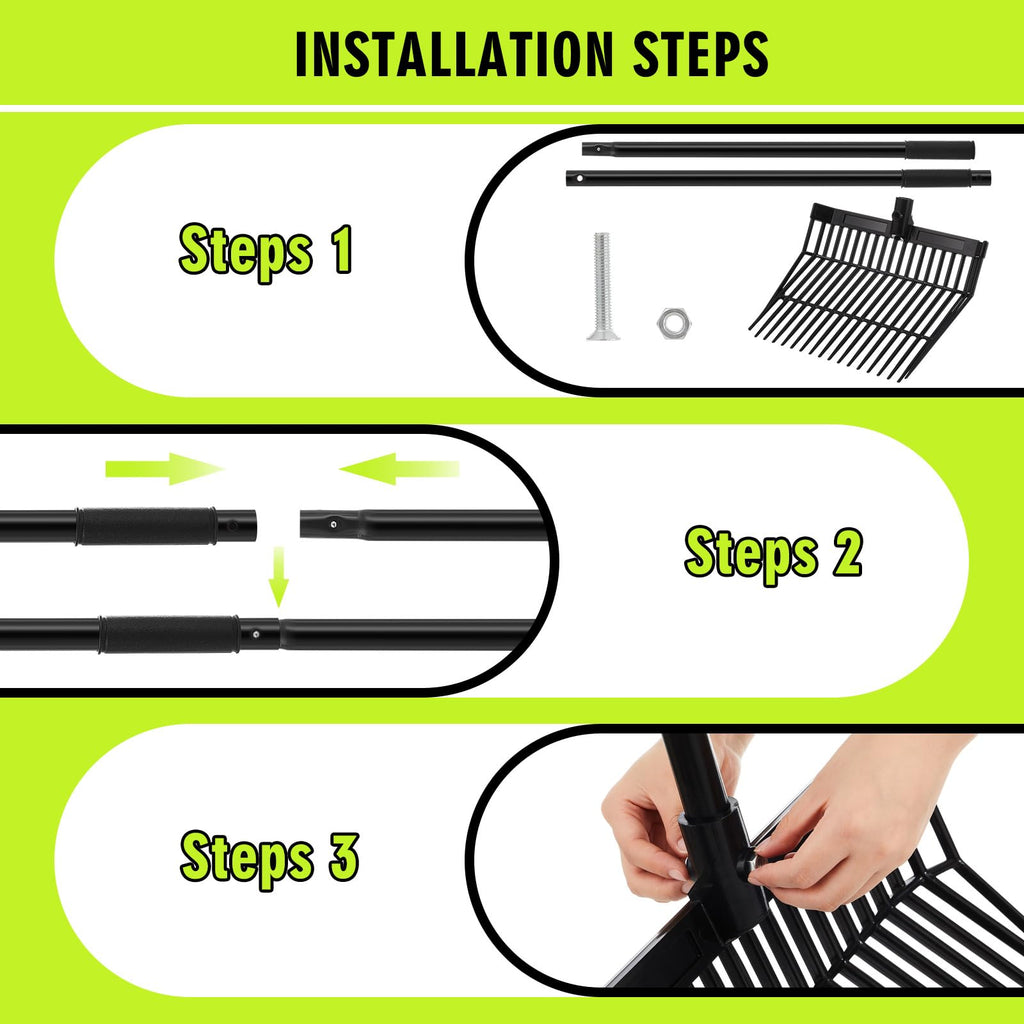 INSTALLATION STEPS

Steps 1

Steps 2

Steps 3