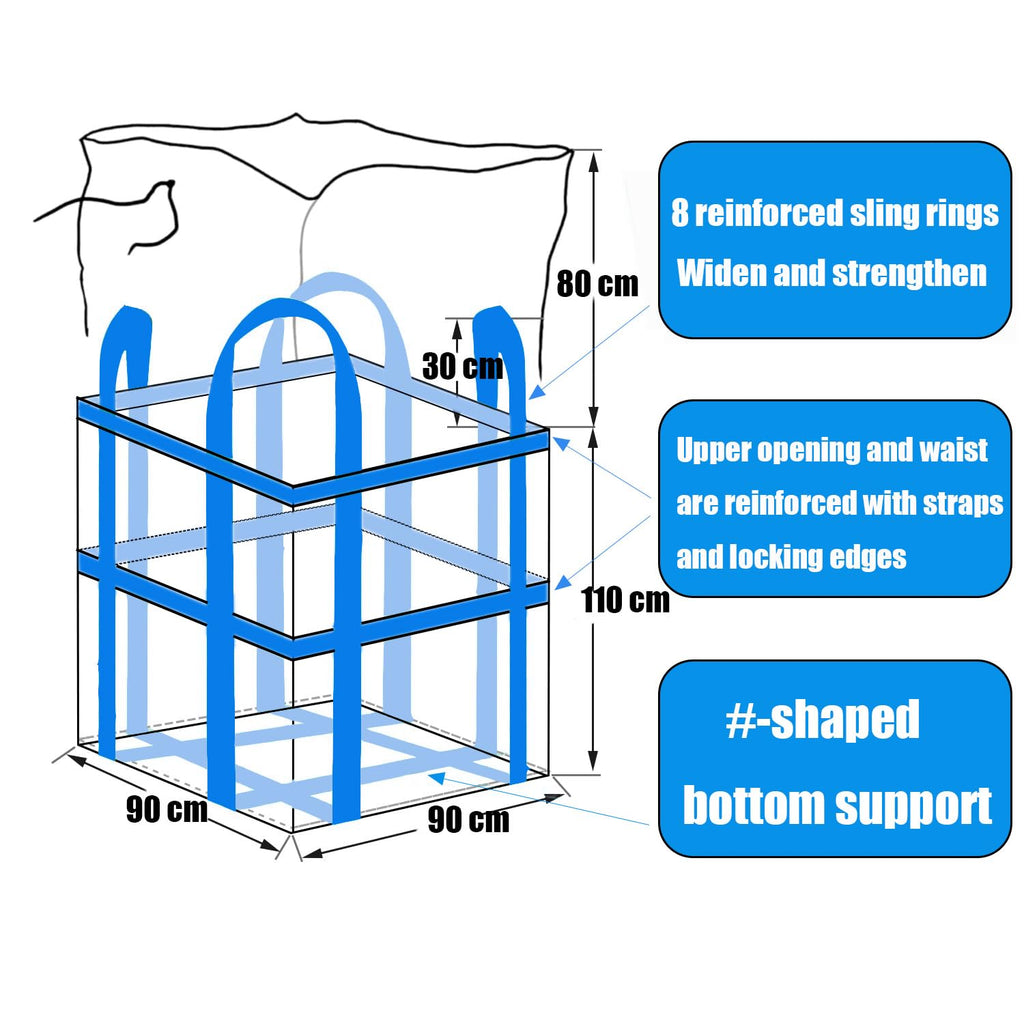 80 cm

30 cm

110 cm

90 cm

90 cm

8 reinforced sling rings
Widen and strengthen

Upper opening and waist are reinforced with straps and locking edges

#-shaped
bottom support