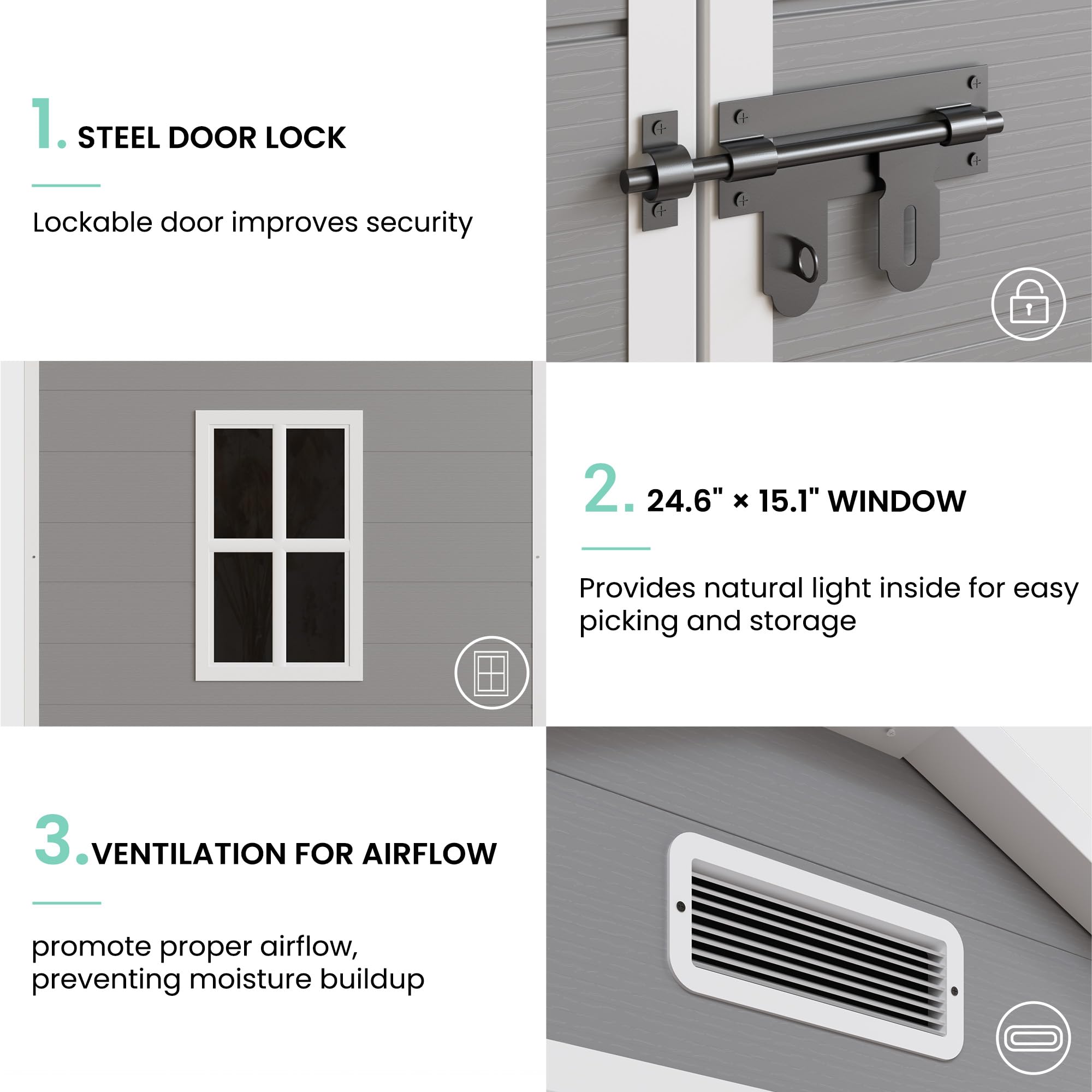 1. STEEL DOOR LOCK

Lockable door improves security

2. 24.6" × 15.1" WINDOW

Provides natural light inside for easy picking and storage

3. VENTILATION FOR AIRFLOW

promote proper airflow, preventing moisture buildup