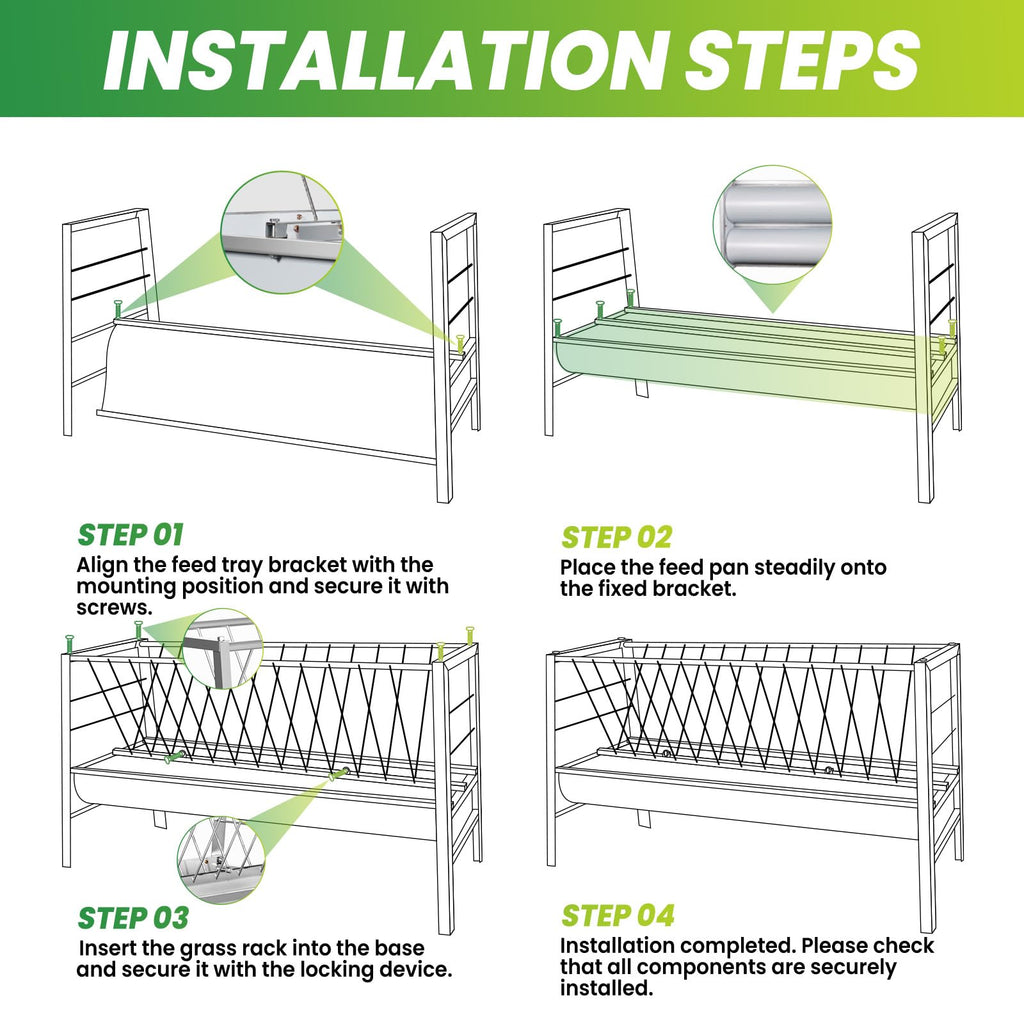 INSTALLATION STEPS

STEP 01
Align the feed tray bracket with the mounting position and secure it with screws.

STEP 02
Place the feed pan steadily onto the fixed bracket.

STEP 03
Insert the grass rack into the base and secure it with the locking device.

STEP 04
Installation completed. Please check that all components are securely installed.