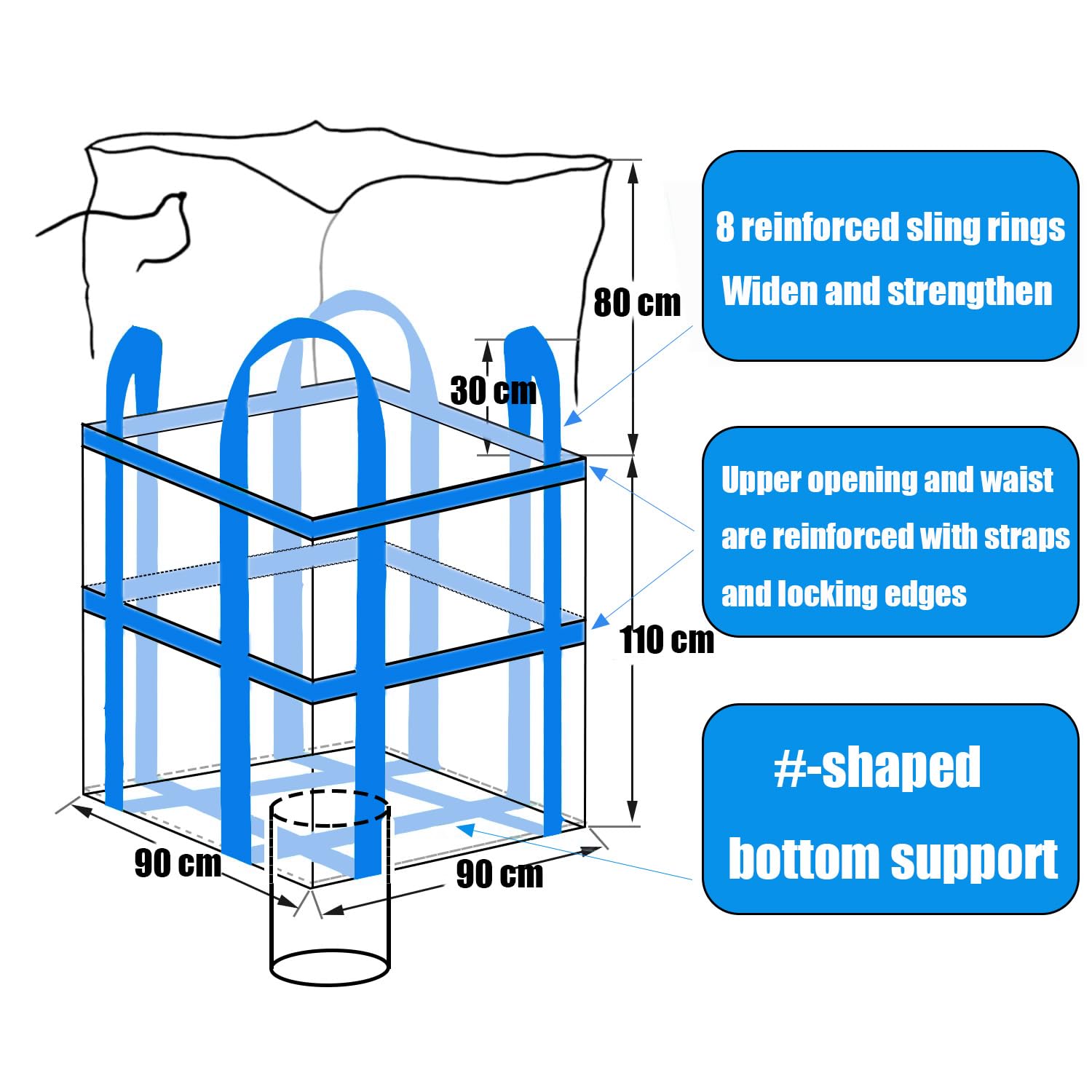 80 cm

30 cm

110 cm

90 cm

90 cm

8 reinforced sling rings
Widen and strengthen

Upper opening and waist are reinforced with straps and locking edges

#-shaped bottom support