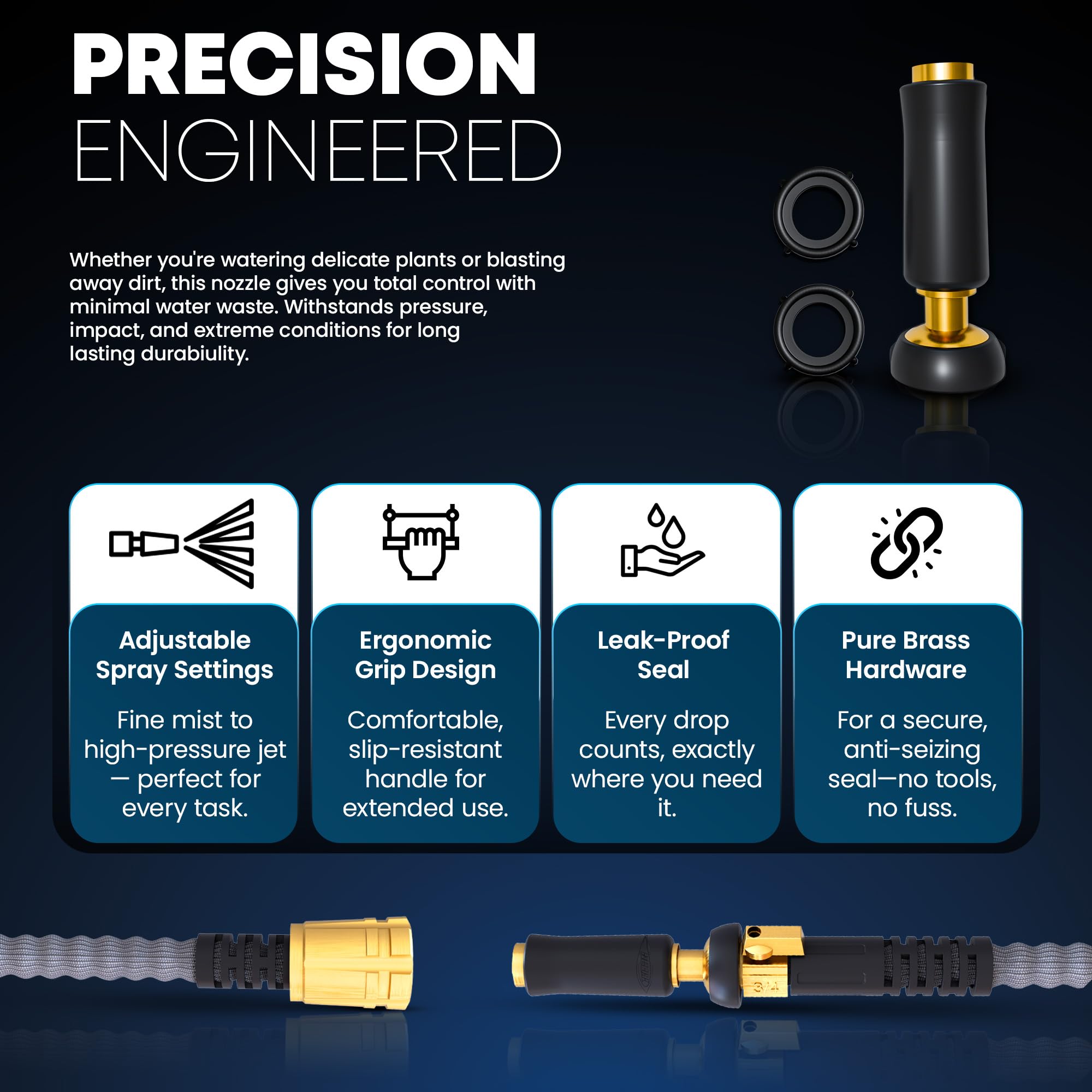 PRECISION
ENGINEERED

Whether you're watering delicate plants or blasting away dirt, this nozzle gives you total control with minimal water waste. Withstands pressure, impact, and extreme conditions for long lasting durabiulity.

Adjustable Spray Settings

Fine mist to high-pressure jet — perfect for every task.

Ergonomic Grip Design

Comfortable, slip-resistant handle for extended use.

Leak-Proof Seal

Every drop counts, exactly where you need it.

Pure Brass Hardware

For a secure, anti-seizing seal—no tools, no fuss.

3/4