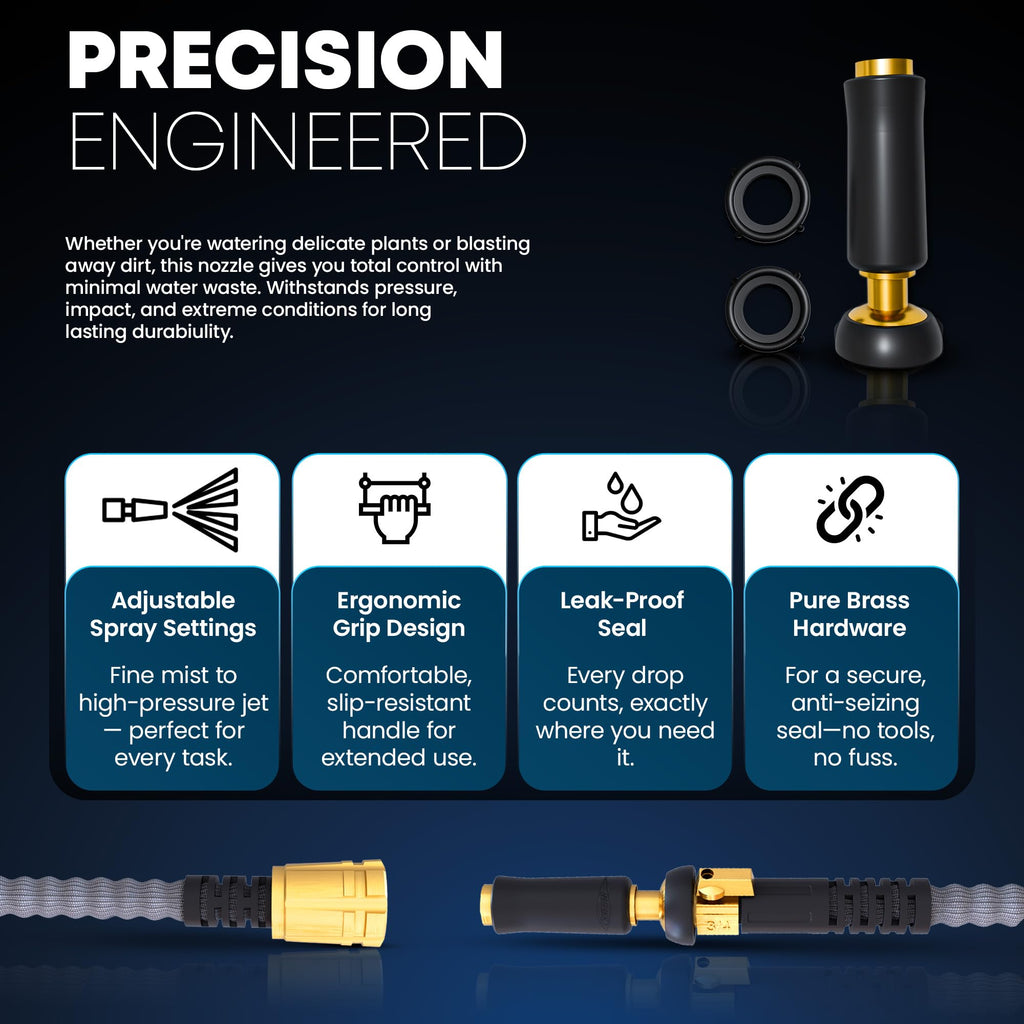 PRECISION
ENGINEERED

Whether you're watering delicate plants or blasting away dirt, this nozzle gives you total control with minimal water waste. Withstands pressure, impact, and extreme conditions for long lasting durabiulity.

Adjustable Spray Settings

Fine mist to high-pressure jet — perfect for every task.

Ergonomic Grip Design

Comfortable, slip-resistant handle for extended use.

Leak-Proof Seal

Every drop counts, exactly where you need it.

Pure Brass Hardware

For a secure, anti-seizing seal—no tools, no fuss.

3/4