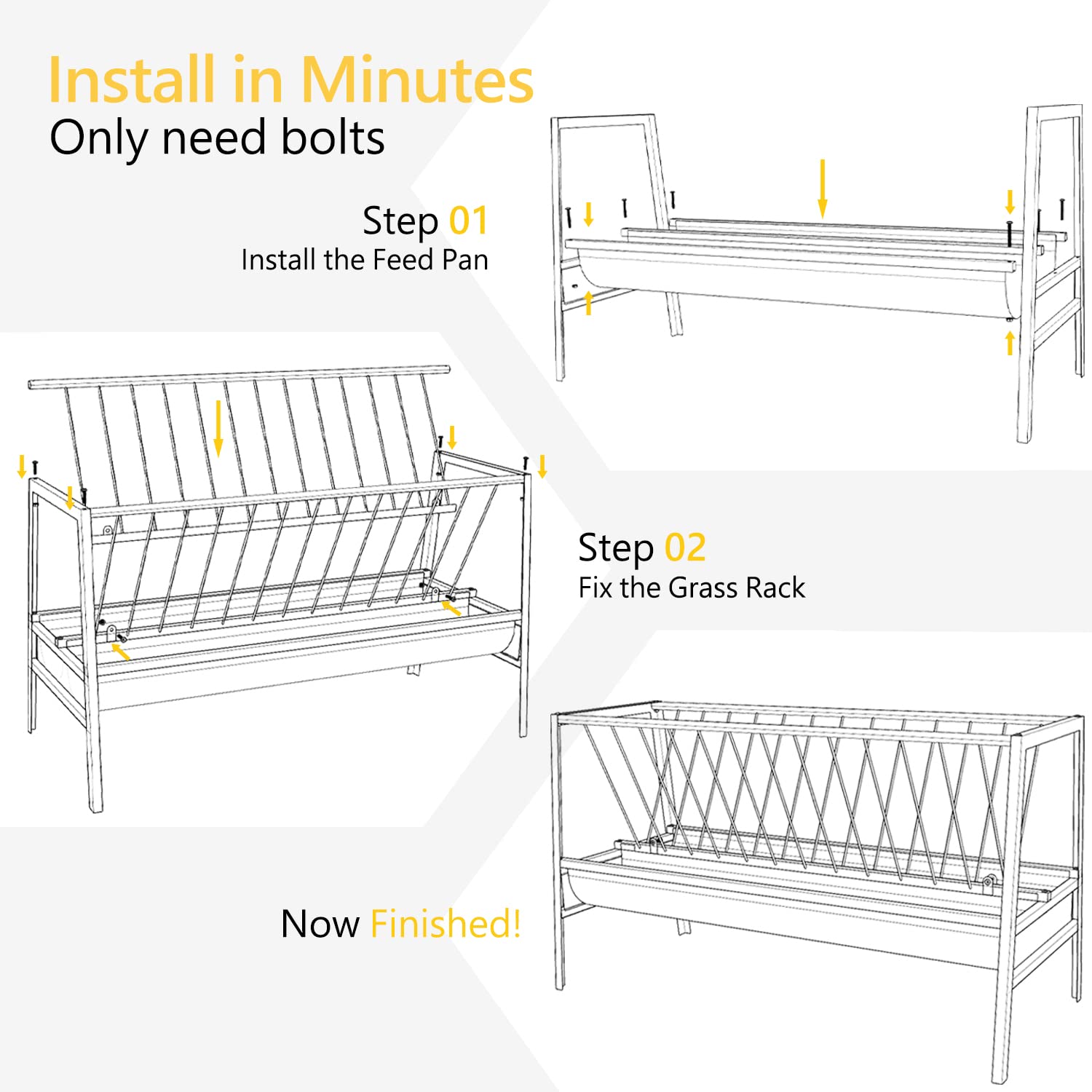 Install in Minutes
Only need bolts

Step 01
Install the Feed Pan

Step 02
Fix the Grass Rack

Now Finished!