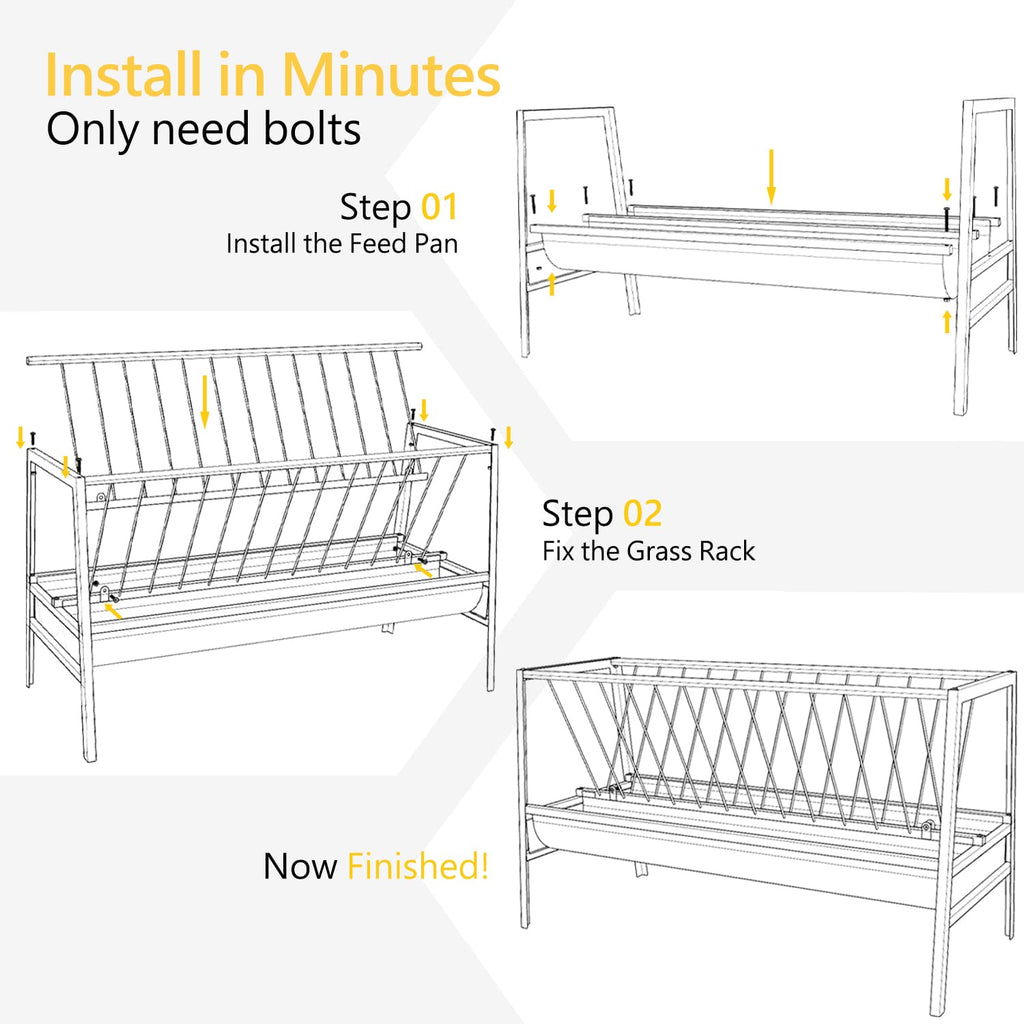 Install in Minutes
Only need bolts

Step 01
Install the Feed Pan

Step 02
Fix the Grass Rack

Now Finished!