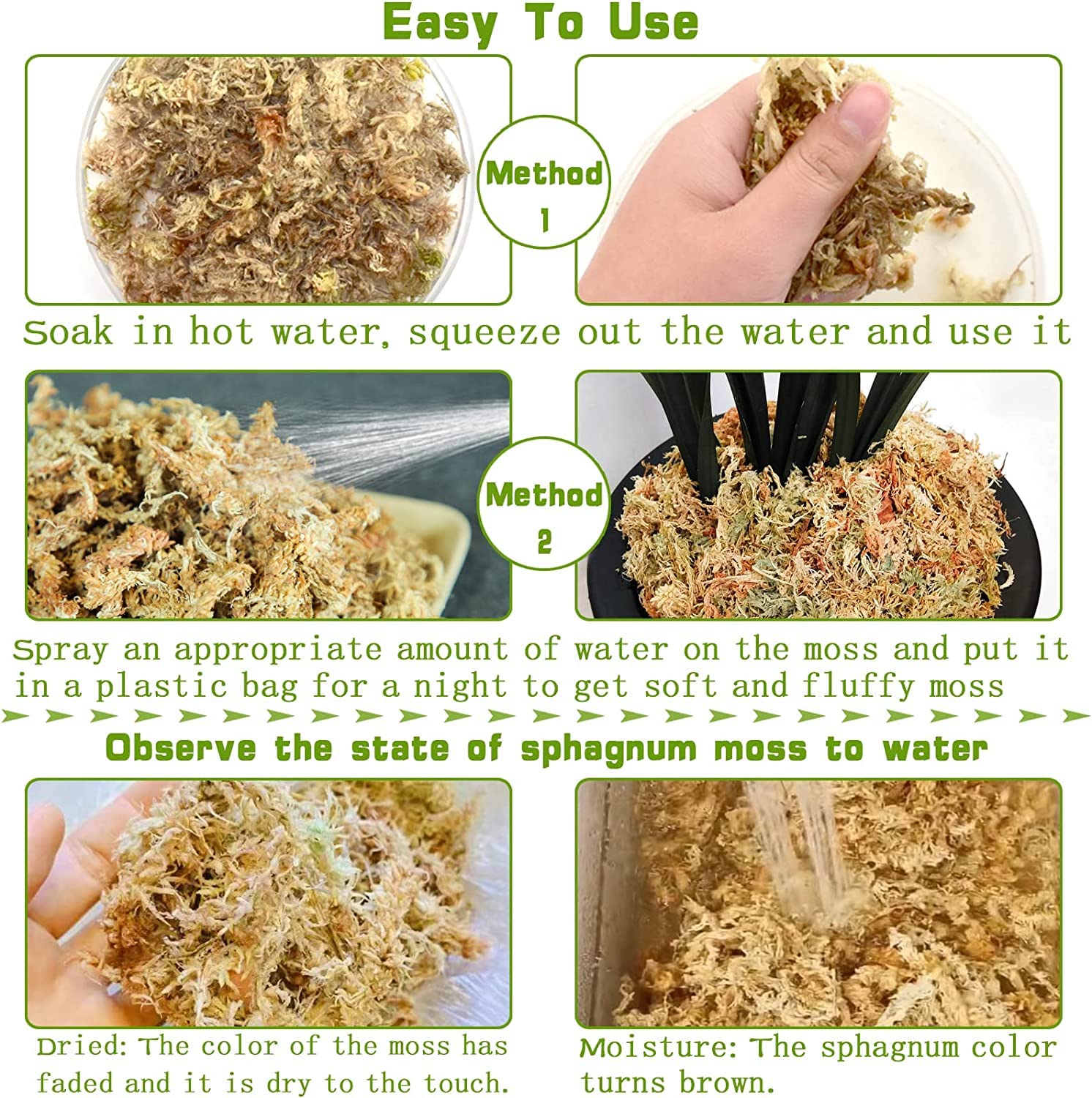 Easy To Use

Method 1

Soak in hot water, squeeze out the water and use it

Method 2

Spray an appropriate amount of water on the moss and put it in a plastic bag for a night to get soft and fluffy moss

Observe the state of sphagnum moss to water

Dried: The color of the moss has faded and it is dry to the touch.

Moisture: The sphagnum color turns brown.