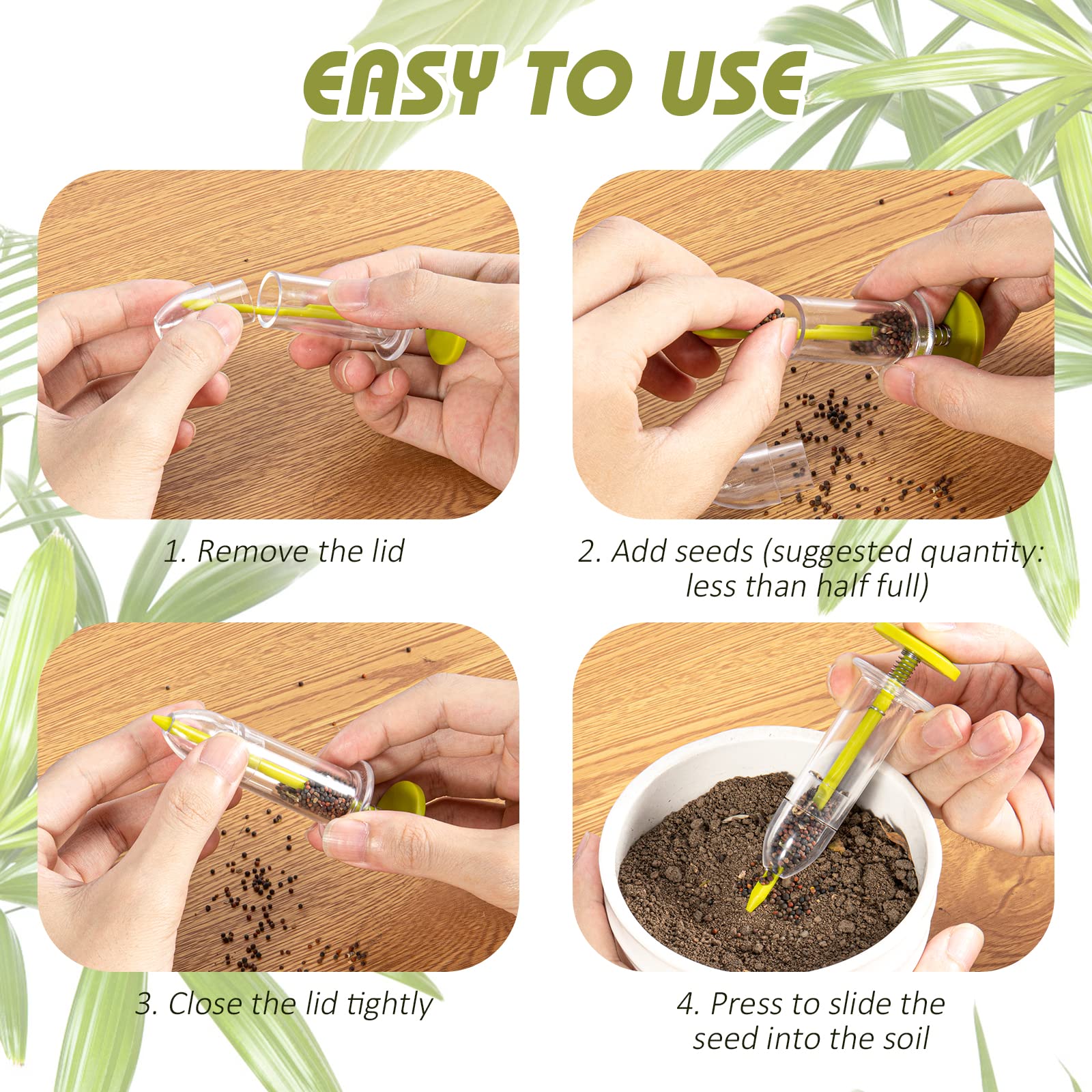 EASY TO USE

1. Remove the lid

2. Add seeds (suggested quantity: less than half full)

3. Close the lid tightly

4. Press to slide the seed into the soil