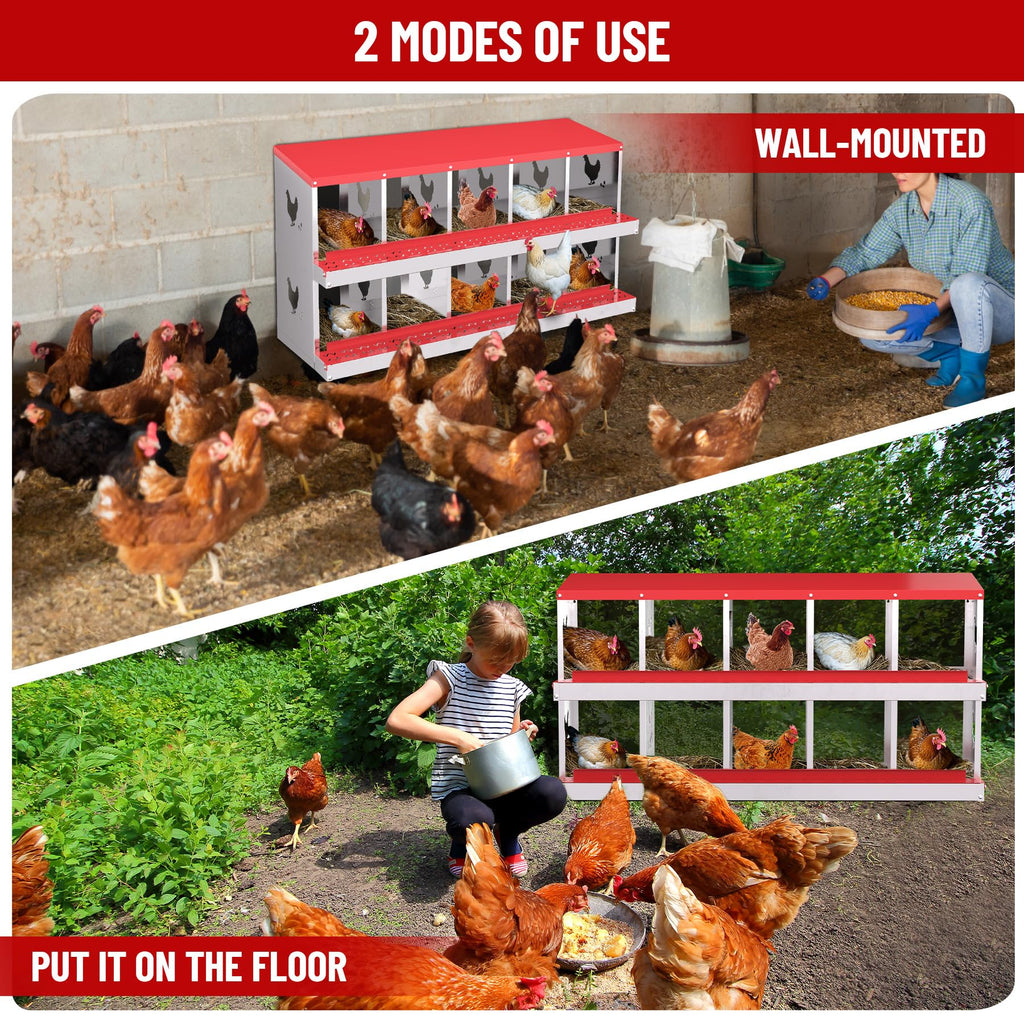 2 MODES OF USE

WALL-MOUNTED

PUT IT ON THE FLOOR