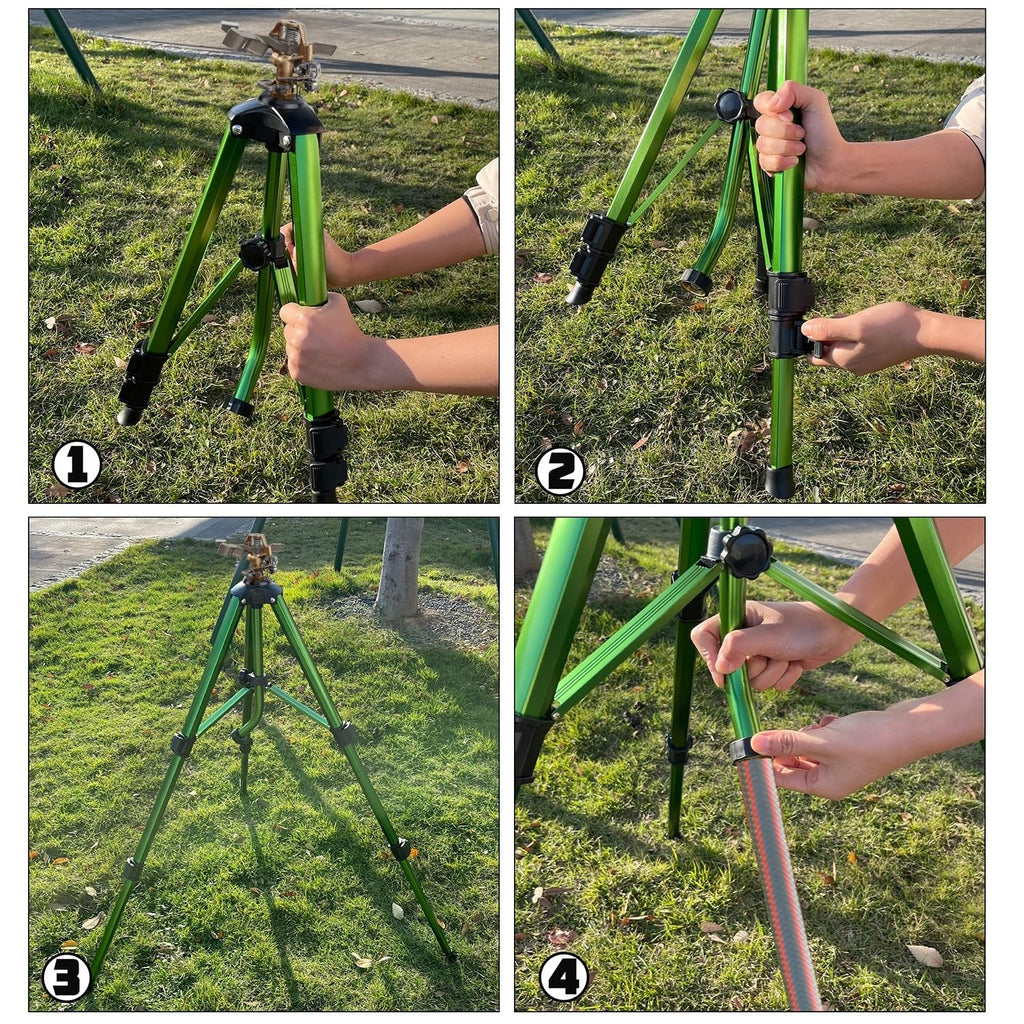 1

2

3

4